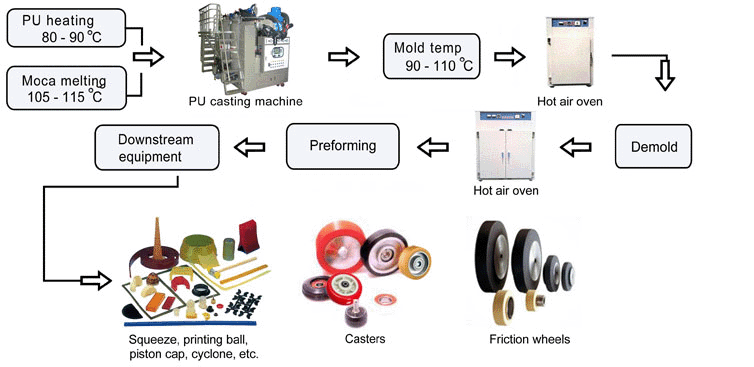 PU heating
80 - 90 ℃

Moca melting
105 - 115 ℃

PU casting machine

Mold temp
90 - 110 ℃

Hot air oven

Demold

Hot air oven

Preforming

Downstream equipment

Squeeze, printing ball, piston cap, cyclone, etc.

Casters

Friction wheels